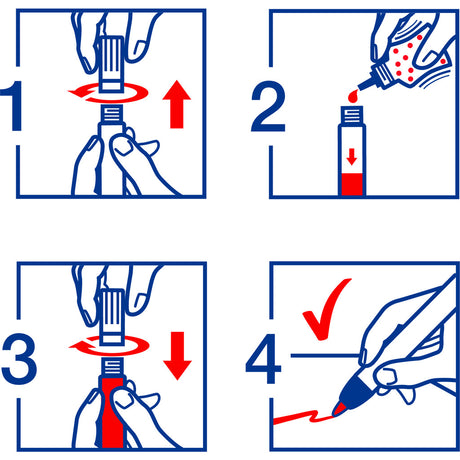 1

2

3

4