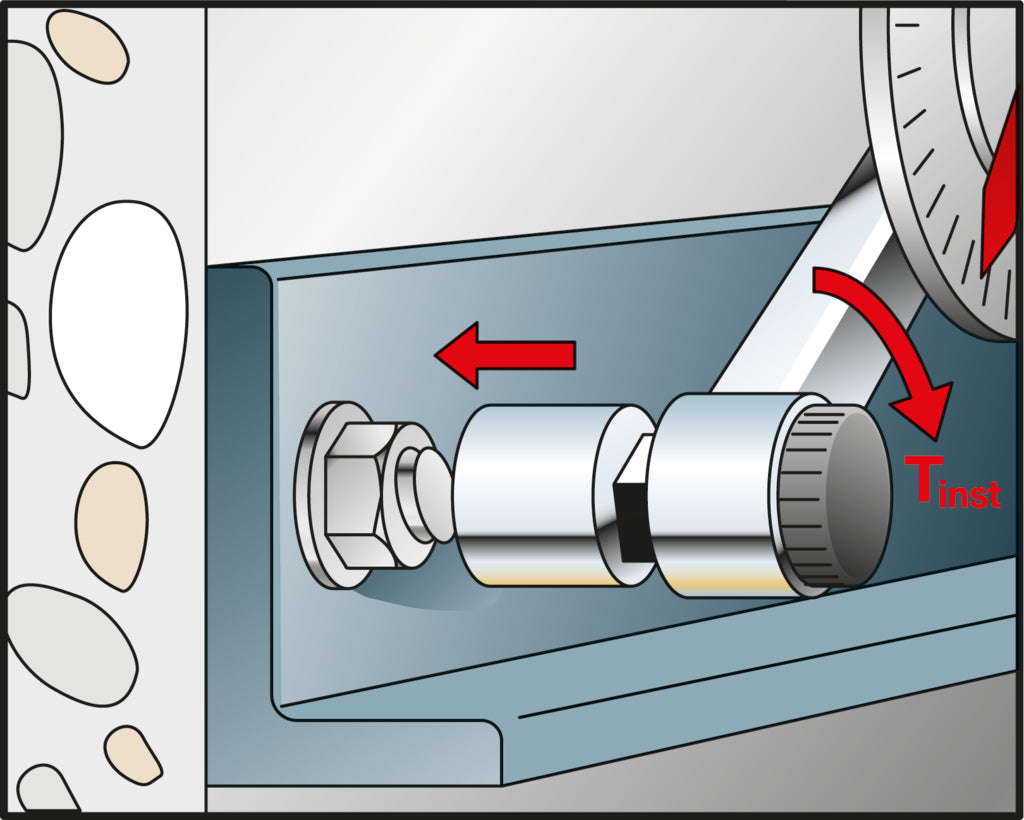 $T_{inst}$