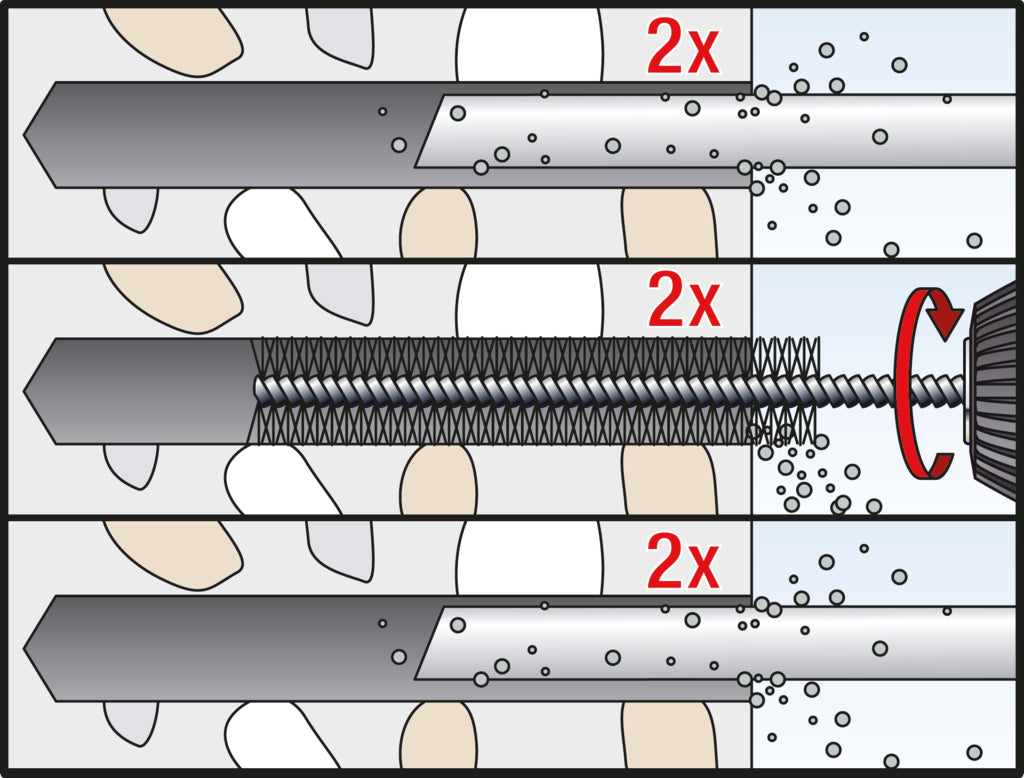 2x

2x

2x