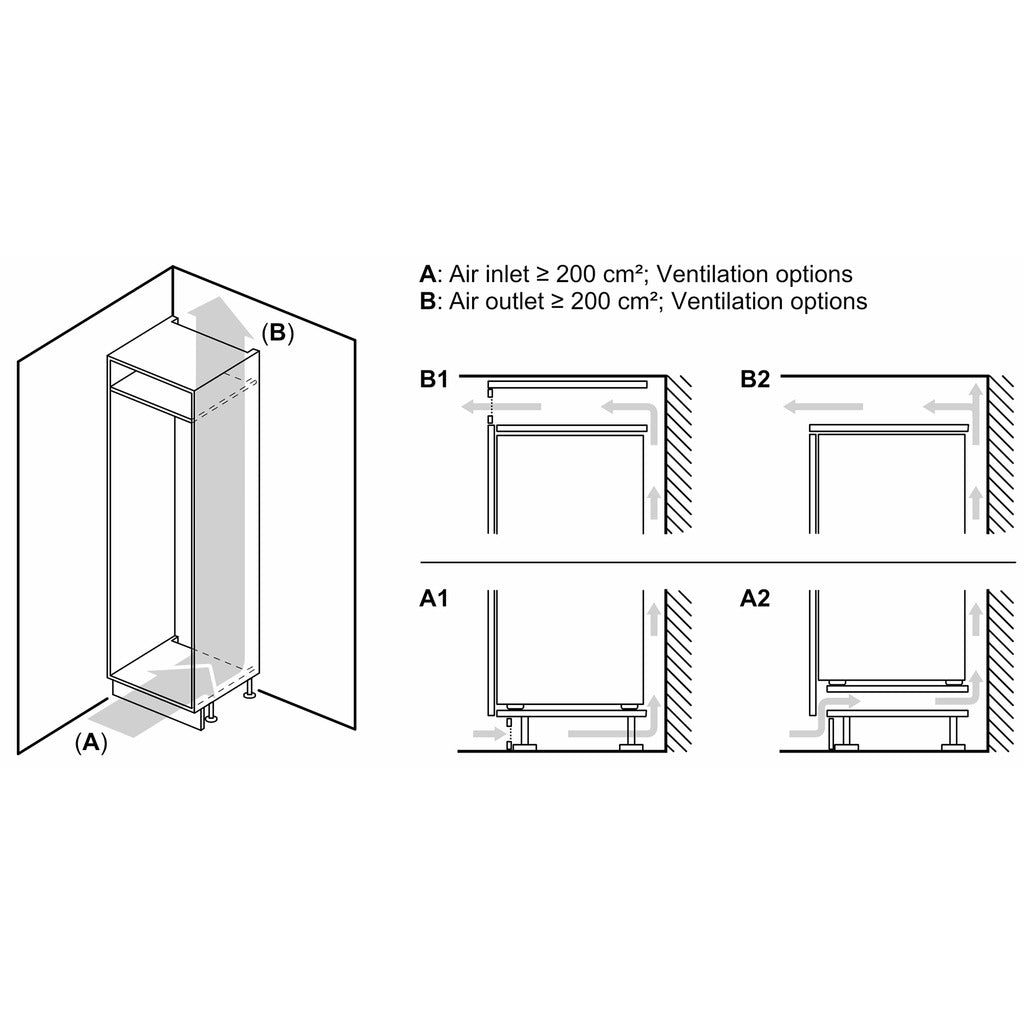 (B)

(A)

A: Air inlet ≥ 200 cm²; Ventilation options
B: Air outlet ≥ 200 cm²; Ventilation options

B1

B2

A1

A2