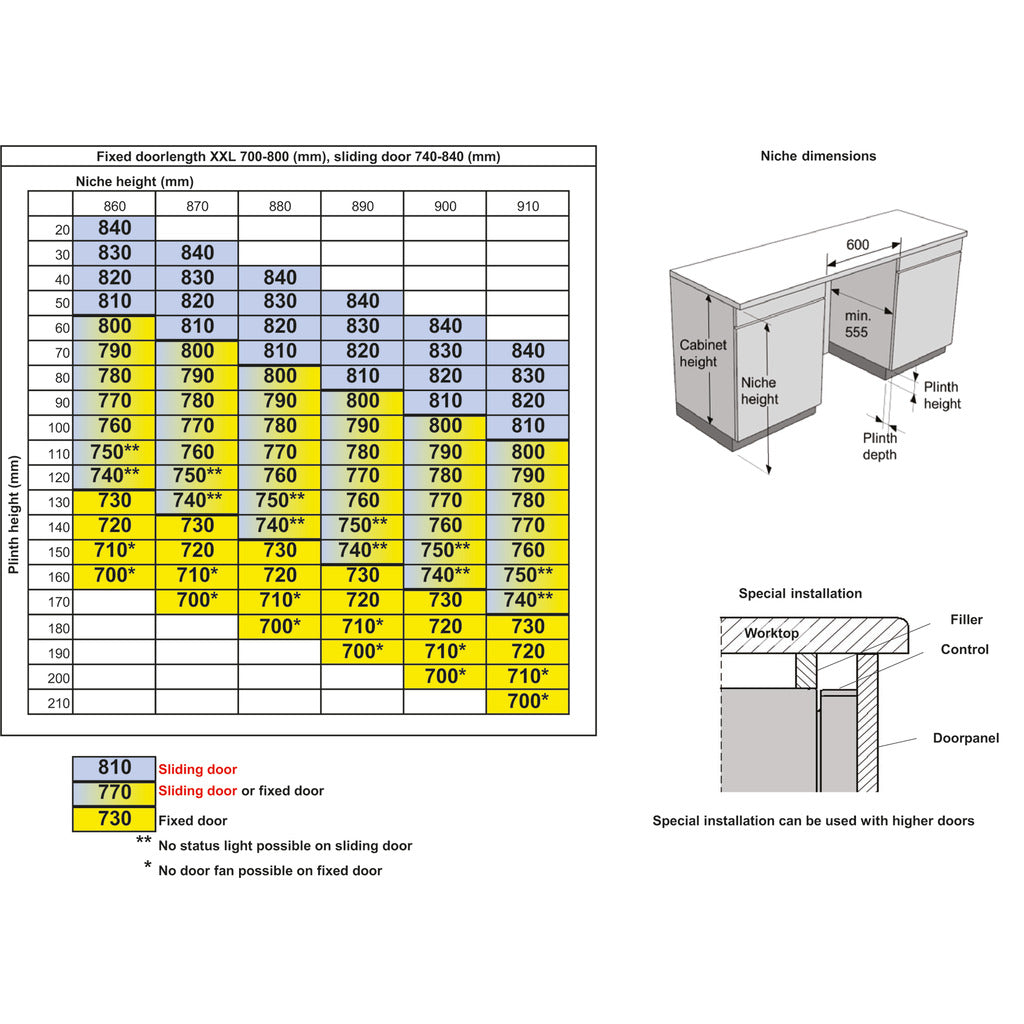 Fixed doorlength XXL 700-800 (mm), sliding door 740-840 (mm)

Niche height (mm)

Plinth height (mm)

| | 860 | 870 | 880 | 890 | 900 | 910 |
|---|---|---|---|---|---|---|
| 20 | 840 | | | | | |
| 30 | 830 | 840 | | | | |
| 40 | 820 | 830 | 840 | | | |
| 50 | 810 | 820 | 830 | 840 | | |
| 60 | 800 | 810 | 820 | 830 | 840 | |
| 70 | 790 | 800 | 810 | 820 | 830 | 840 |
| 80 | 780 | 790 | 800 | 810 | 820 | 830 |
| 90 | 770 | 780 | 790 | 800 | 810 | 820 |
| 100 | 760 | 770 | 780 | 790 | 800 | 810 |
| 110 | 750** | 760 | 770 | 780 | 790 | 800 |
| 120 | 740** | 750** | 760 | 770 | 780 | 790 |
| 130 | 730 | 740** | 750** | 760 | 770 | 780 |
| 140 | 720 | 730 | 740** | 750** | 760 | 770 |
| 150 | 710* | 720 | 730 | 740** | 750** | 760 |
| 160 | 700* | 710* | 720 | 730 | 740** | 750** |
| 170 | | 700* | 710* | 720 | 730 | 740** |
| 180 | | | 700* | 710* | 720 | 730 |
| 190 | | | | 700* | 710* | 720 |
| 200 | | | | | 700* | 710* |
| 210 | | | | | | 700* |

810 Sliding door
770 Sliding door or fixed door
730 Fixed door
** No status light possible on sliding door
* No door fan possible on fixed door

Niche dimensions

600
min. 555
Cabinet height
Niche height
Plinth height
Plinth depth

Special installation

Worktop
Filler
Control
Doorpanel

Special installation can be used with higher doors