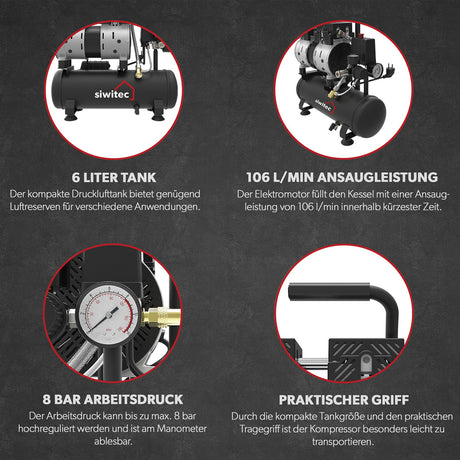 siwitec

siwitec

6 LITER TANK
Der kompakte Drucklufttank bietet genügend Luftreserven für verschiedene Anwendungen.

106 L/MIN ANSAUGLEISTUNG
Der Elektromotor füllt den Kessel mit einer Ansaugleistung von 106 l/min innerhalb kürzester Zeit.

8 BAR ARBEITSDRUCK
Der Arbeitsdruck kann bis zu max. 8 bar hochreguliert werden und ist am Manometer ablesbar.

PRAKTISCHER GRIFF
Durch die kompakte Tankgröße und den praktischen Tragegriff ist der Kompressor besonders leicht zu transportieren.