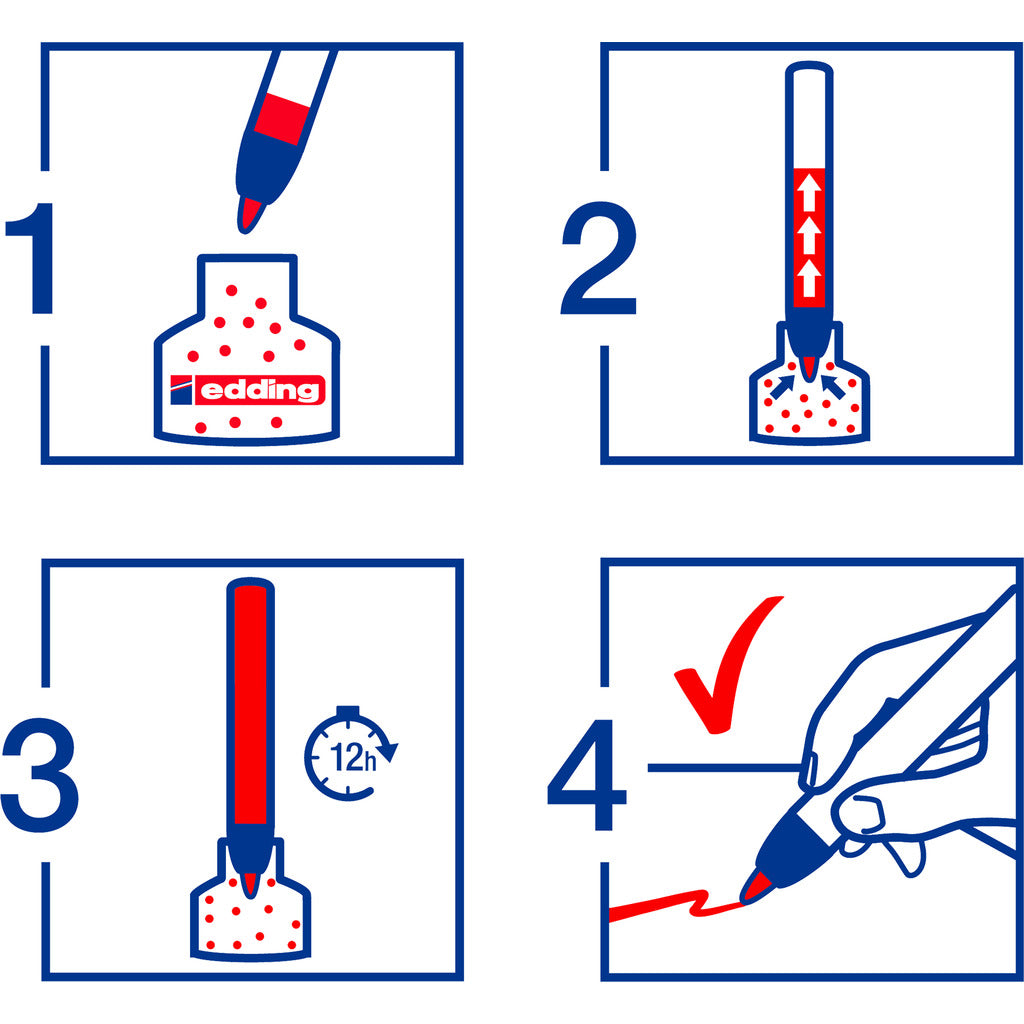 1

edding

2

3

12h

4