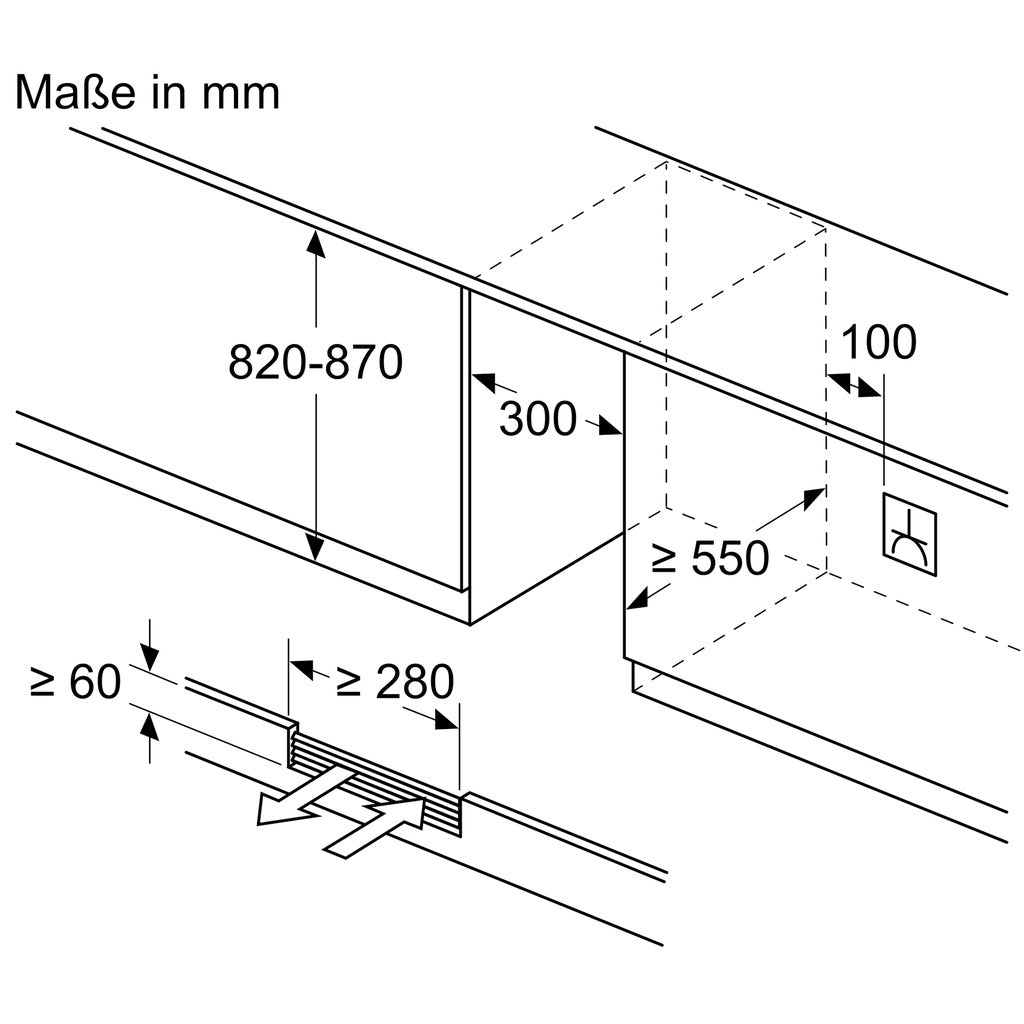 Maße in mm

820-870

300

100

≥ 550

≥ 60

≥ 280