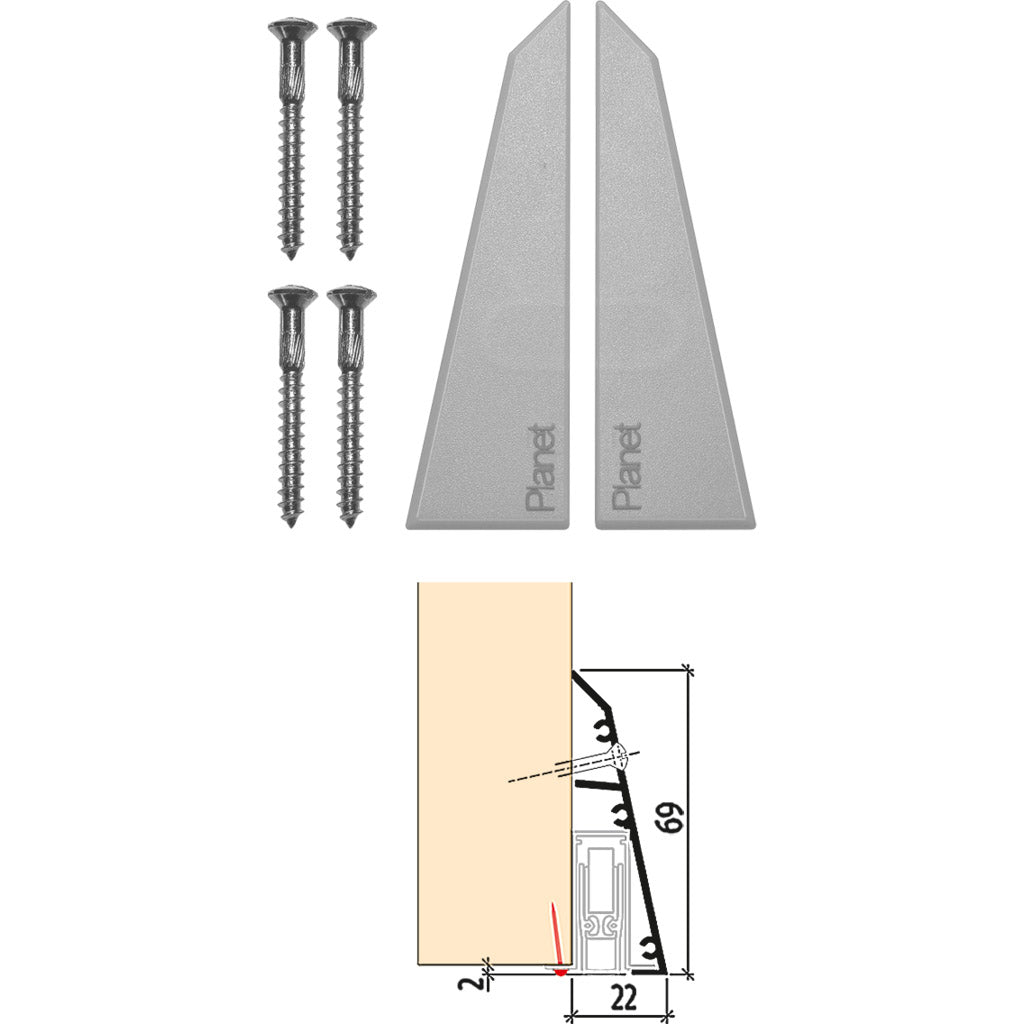 Planet
Planet
69
2
22