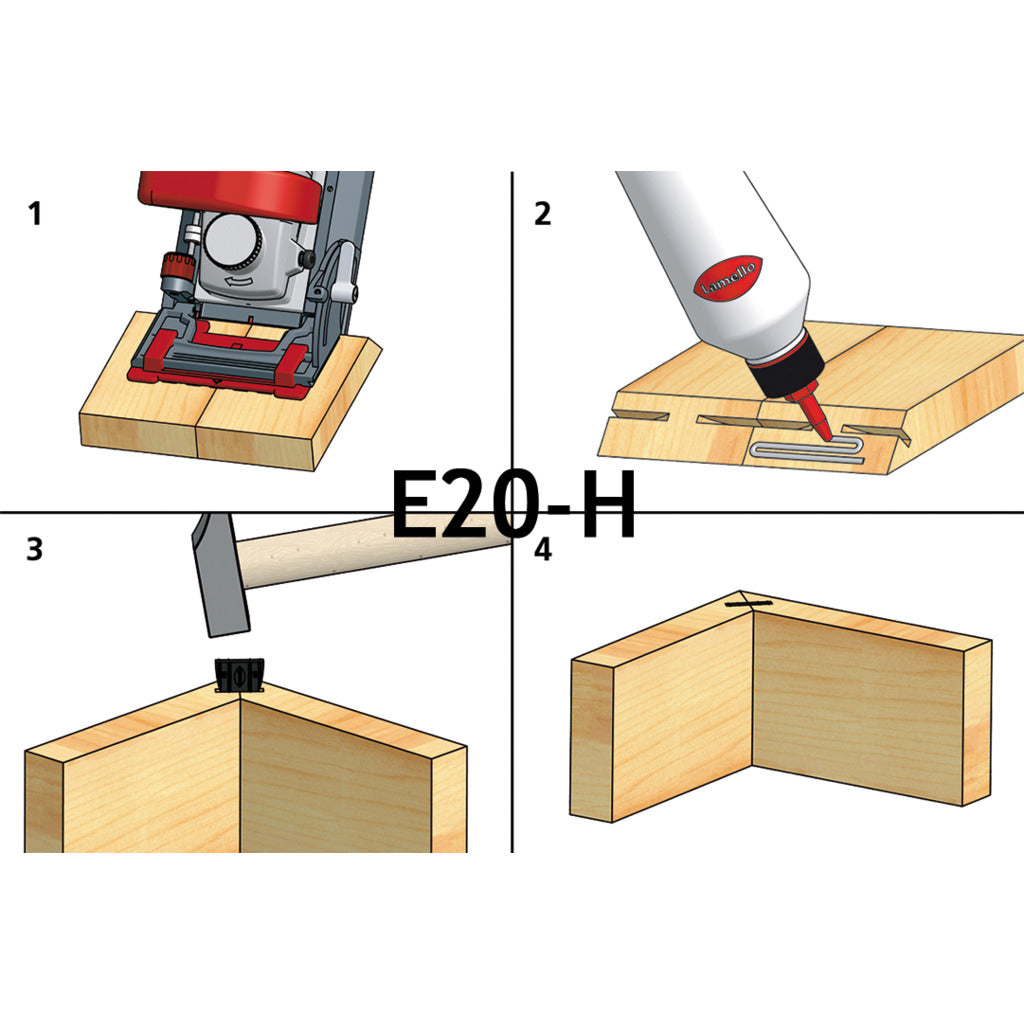 1

2

Lamello

E20-H

3

4