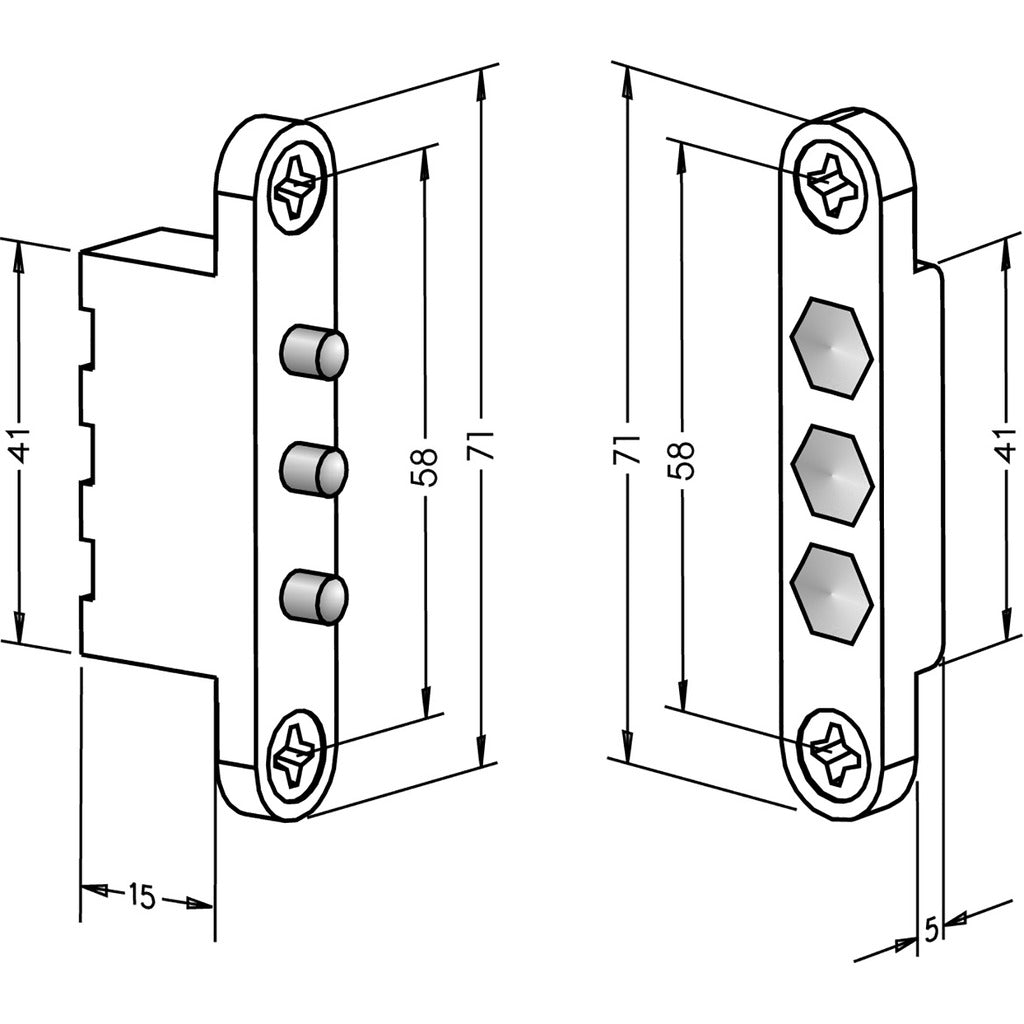 41
58
71
15
71
58
41
5