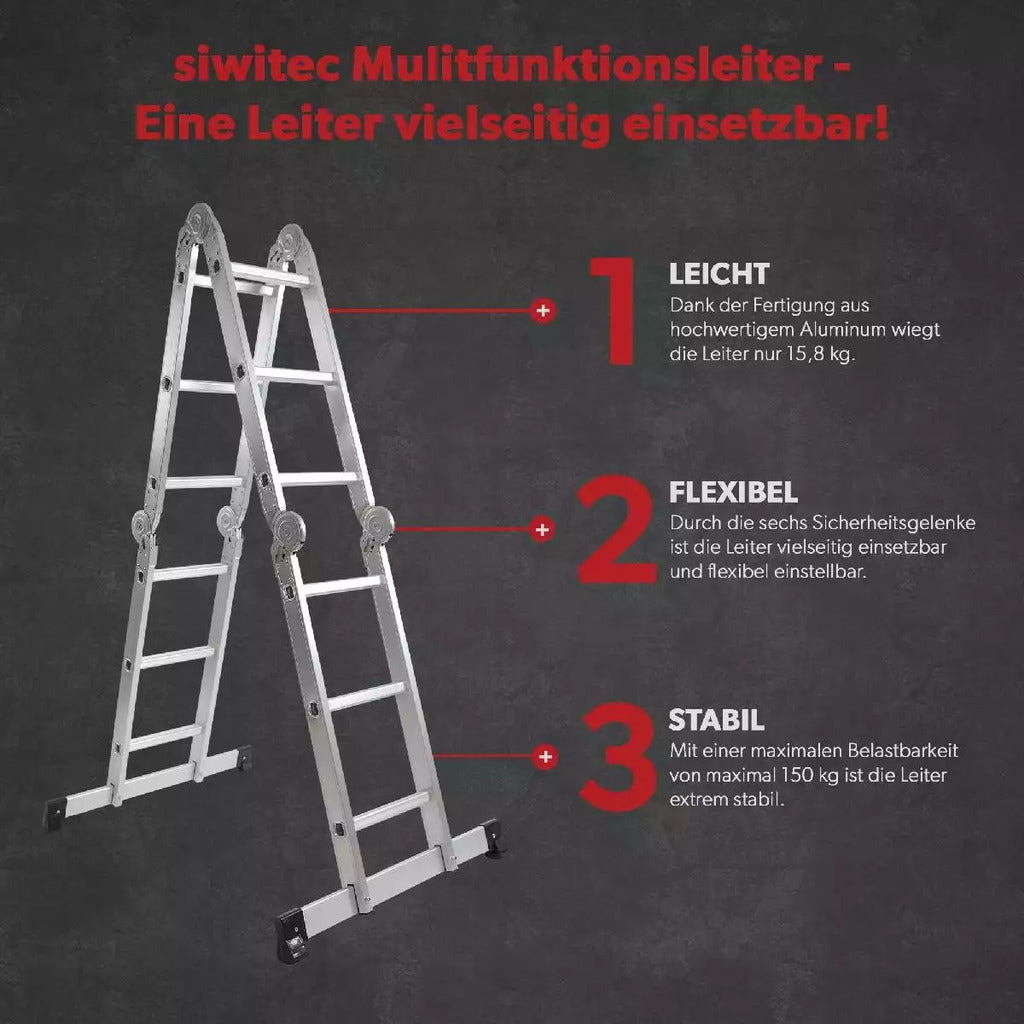 siwitec Mulitfunktionsleiter - Eine Leiter vielseitig einsetzbar!

+ 1 LEICHT
Dank der Fertigung aus hochwertigem Aluminum wiegt die Leiter nur 15,8 kg.

+ 2 FLEXIBEL
Durch die sechs Sicherheitsgelenke ist die Leiter vielseitig einsetzbar und flexibel einstellbar.

+ 3 STABIL
Mit einer maximalen Belastbarkeit von maximal 150 kg ist die Leiter extrem stabil.