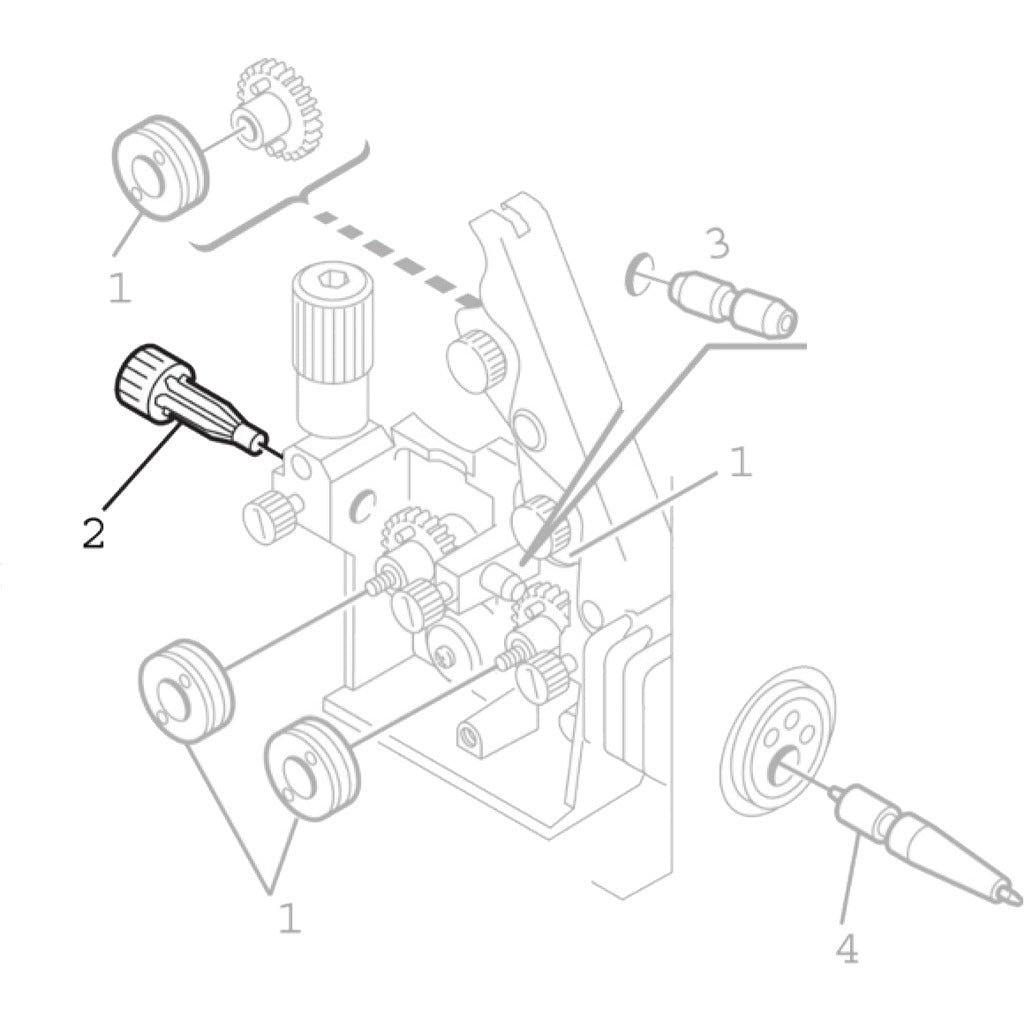 1
3
2
1
1
4