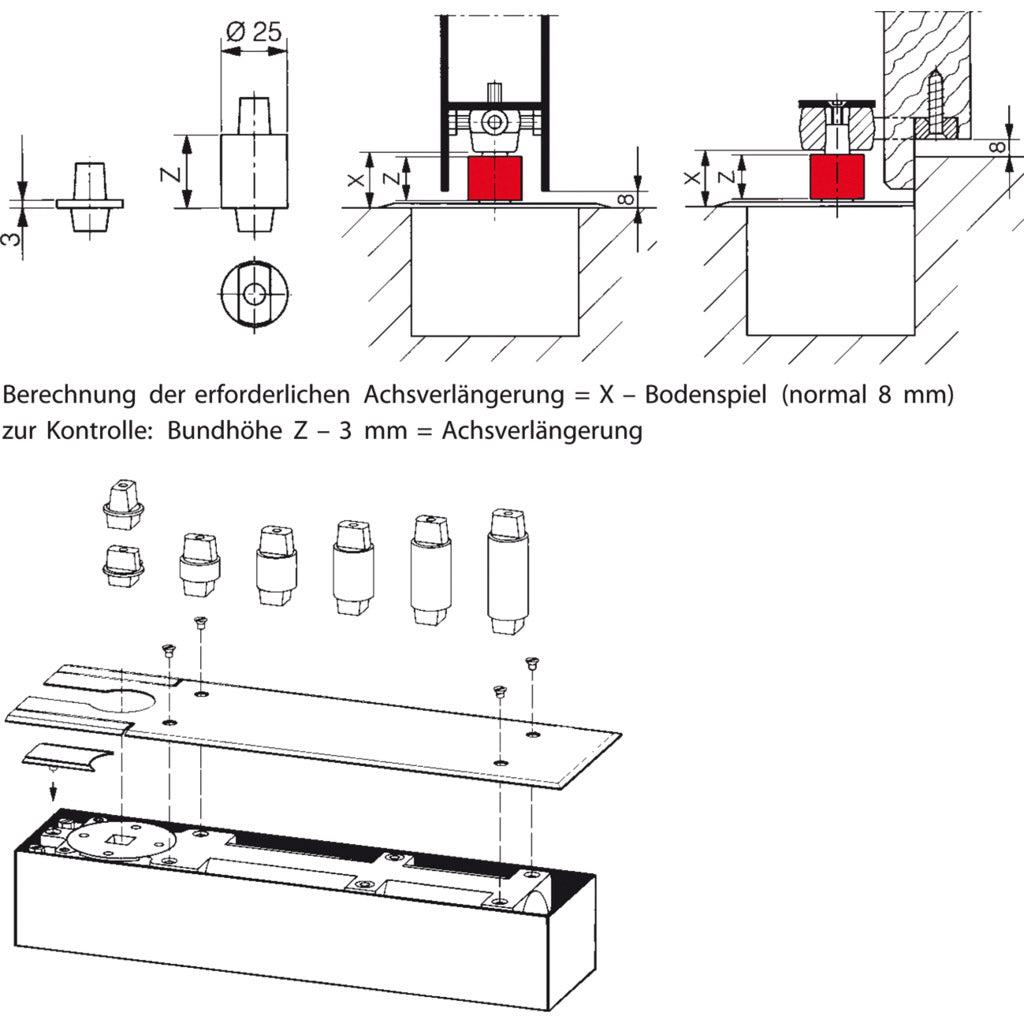 3
Ø 25
Z
X
Z
8
X
Z
8

Berechnung der erforderlichen Achsverlängerung = X – Bodenspiel (normal 8 mm)
zur Kontrolle: Bundhöhe Z – 3 mm = Achsverlängerung