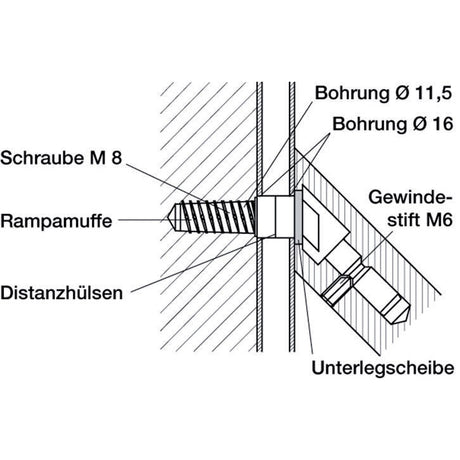 Bohrung Ø 11,5
Bohrung Ø 16
Schraube M 8
Gewindestift M6
Rampamuffe
Distanzhülsen
Unterlegscheibe