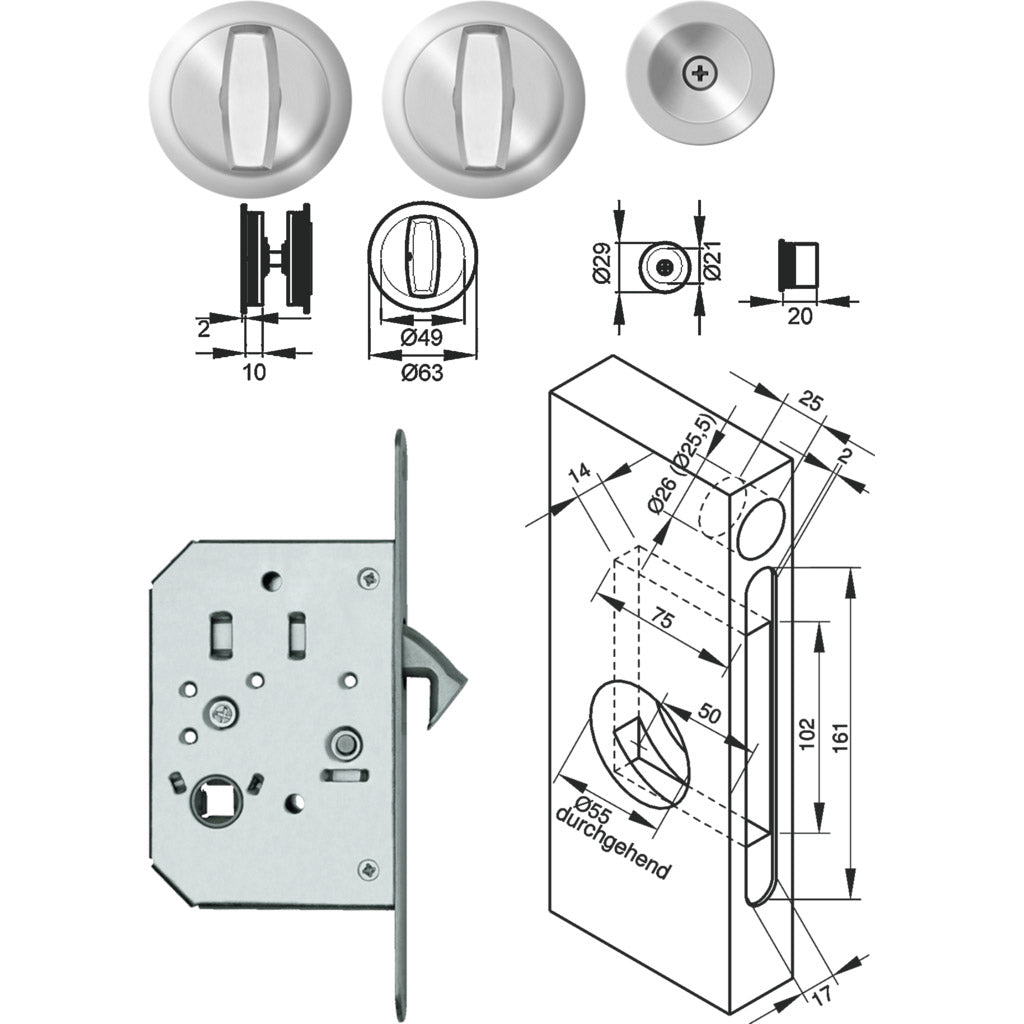 2
10
Ø49
Ø63
Ø29
Ø21
20
25
2
14
Ø26 (Ø25,5)
75
50
102
161
Ø55
durchgehend
17