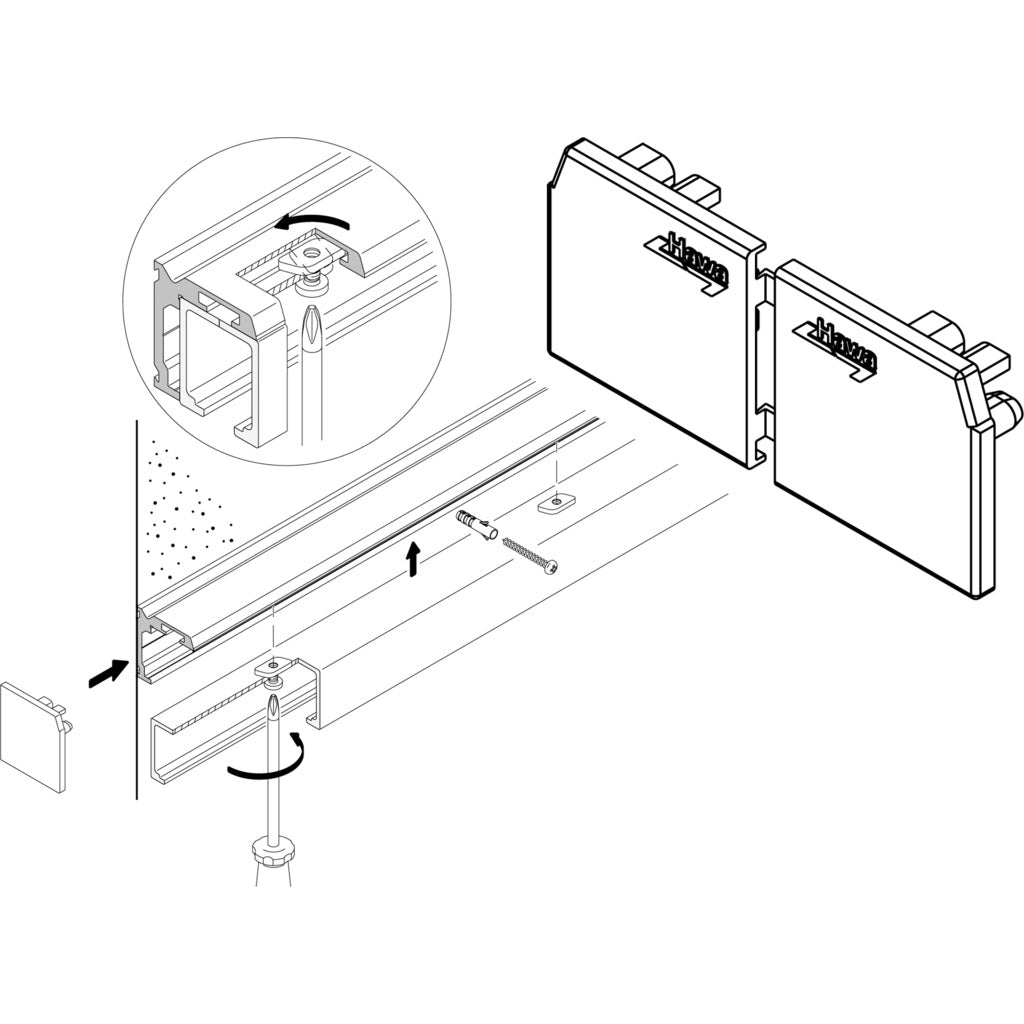 Hawa

Hawa