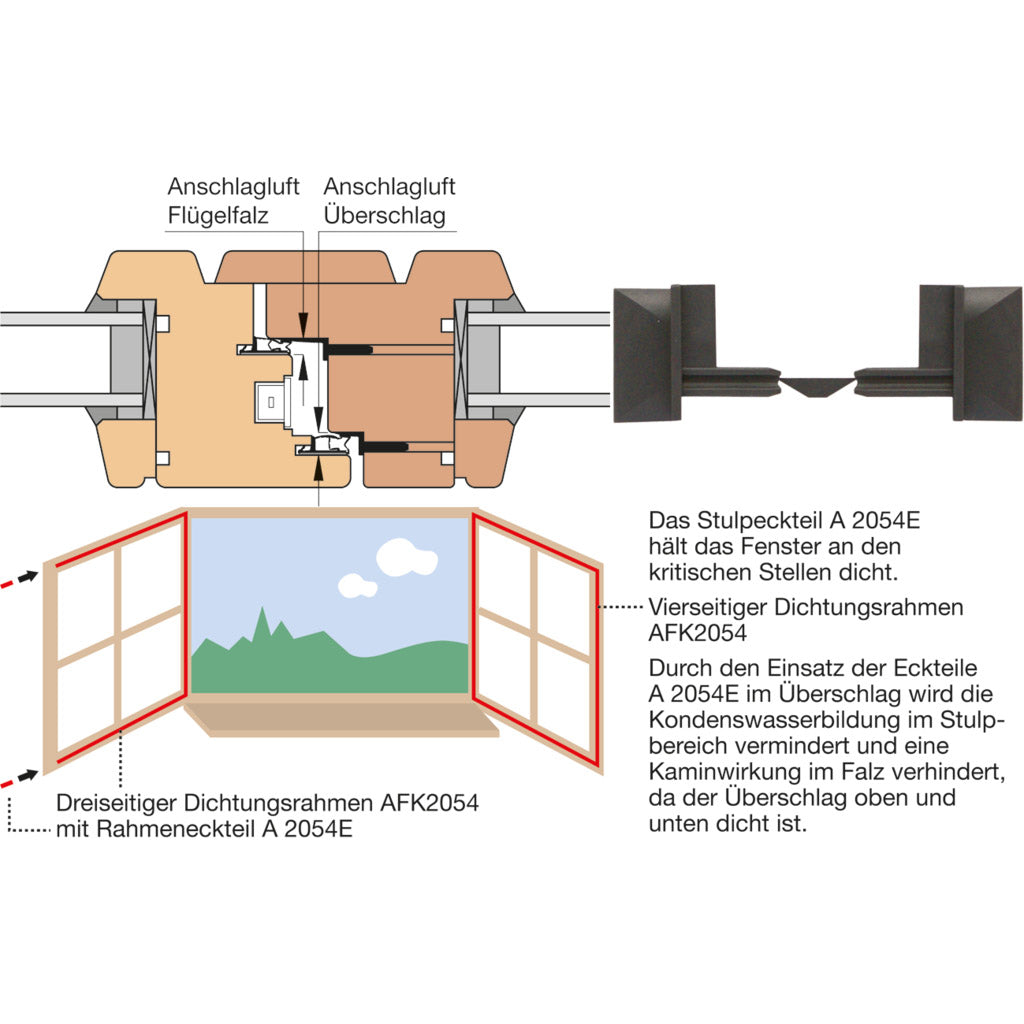 Anschlagluft Flügelfalz

Anschlagluft Überschlag

Das Stulpeckteil A 2054E hält das Fenster an den kritischen Stellen dicht.

Vierseitiger Dichtungsrahmen AFK2054

Durch den Einsatz der Eckteile A 2054E im Überschlag wird die Kondenswasserbildung im Stulpbereich vermindert und eine Kaminwirkung im Falz verhindert, da der Überschlag oben und unten dicht ist.

Dreiseitiger Dichtungsrahmen AFK2054 mit Rahmeneckteil A 2054E