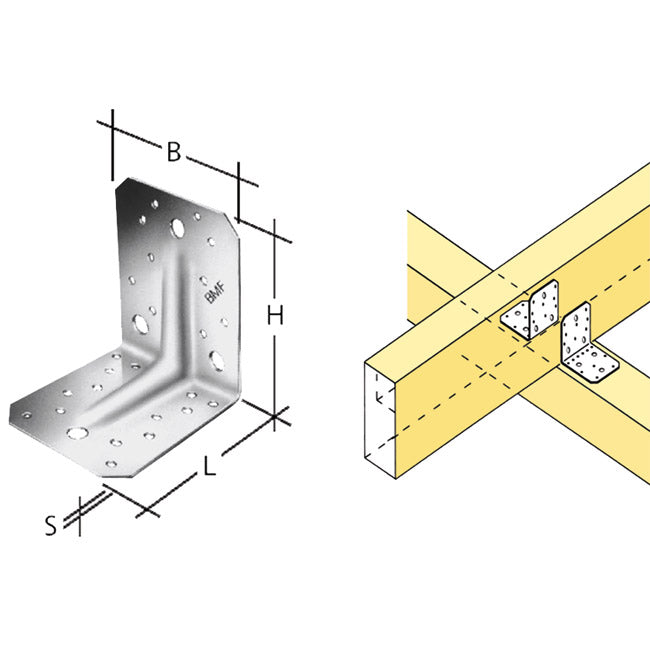 B
BMF
H
L
S