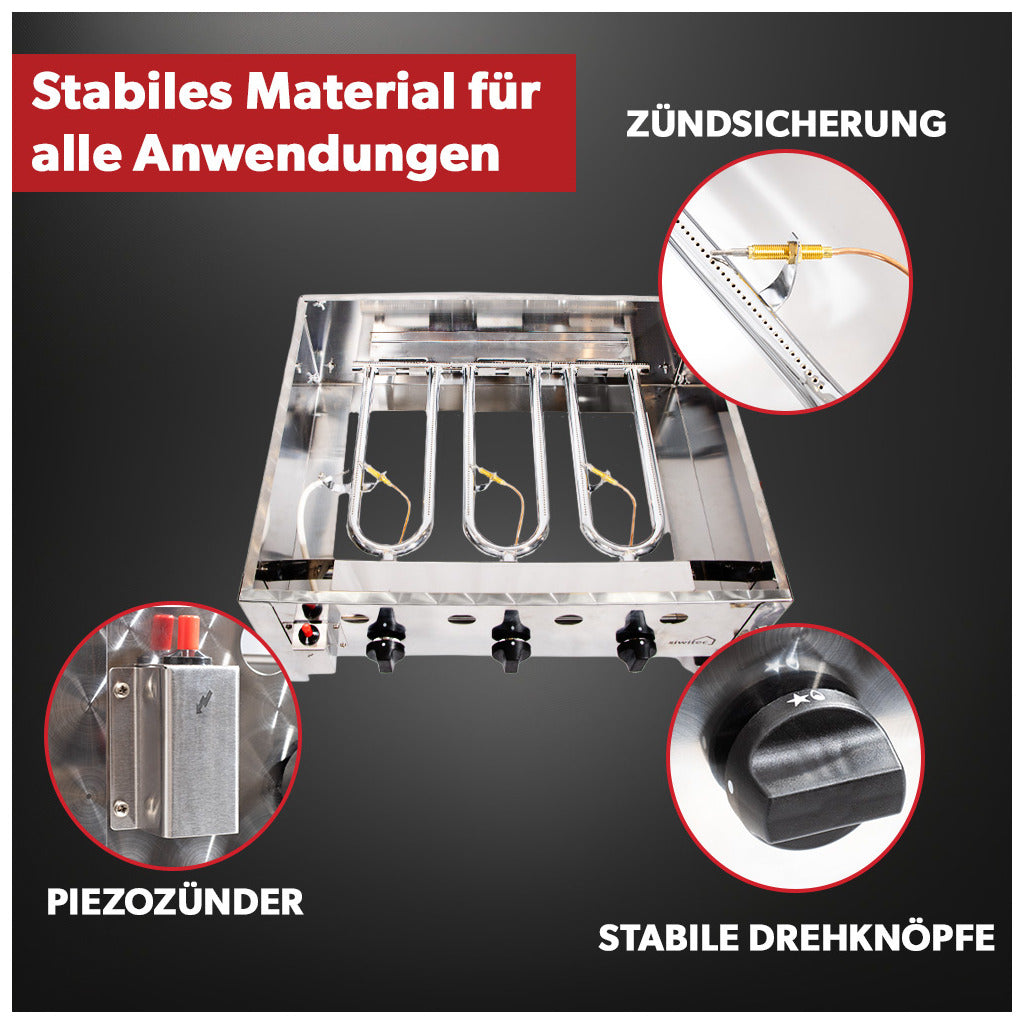 Stabiles Material für alle Anwendungen

ZÜNDSICHERUNG

siwitec

PIEZOZÜNDER

STABILE DREHKNÖPFE