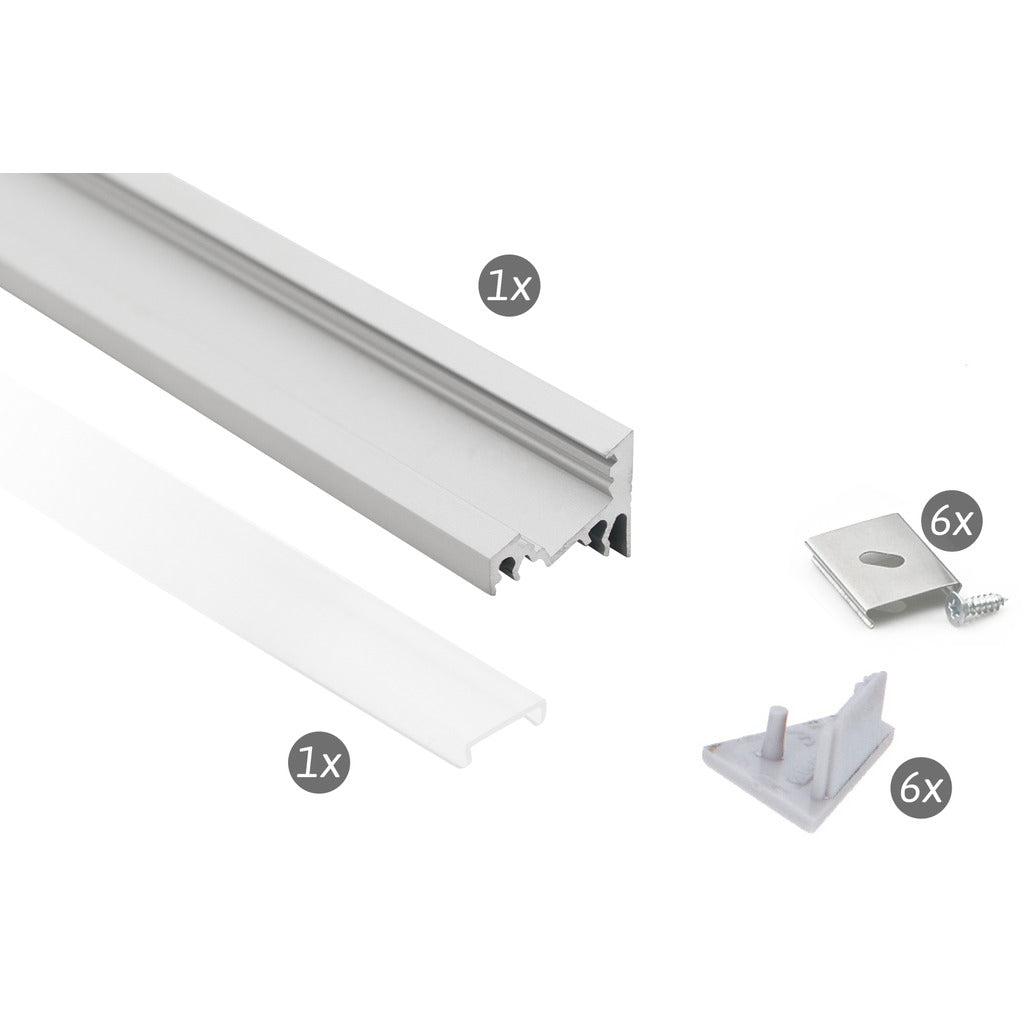 1x

6x

1x

6x