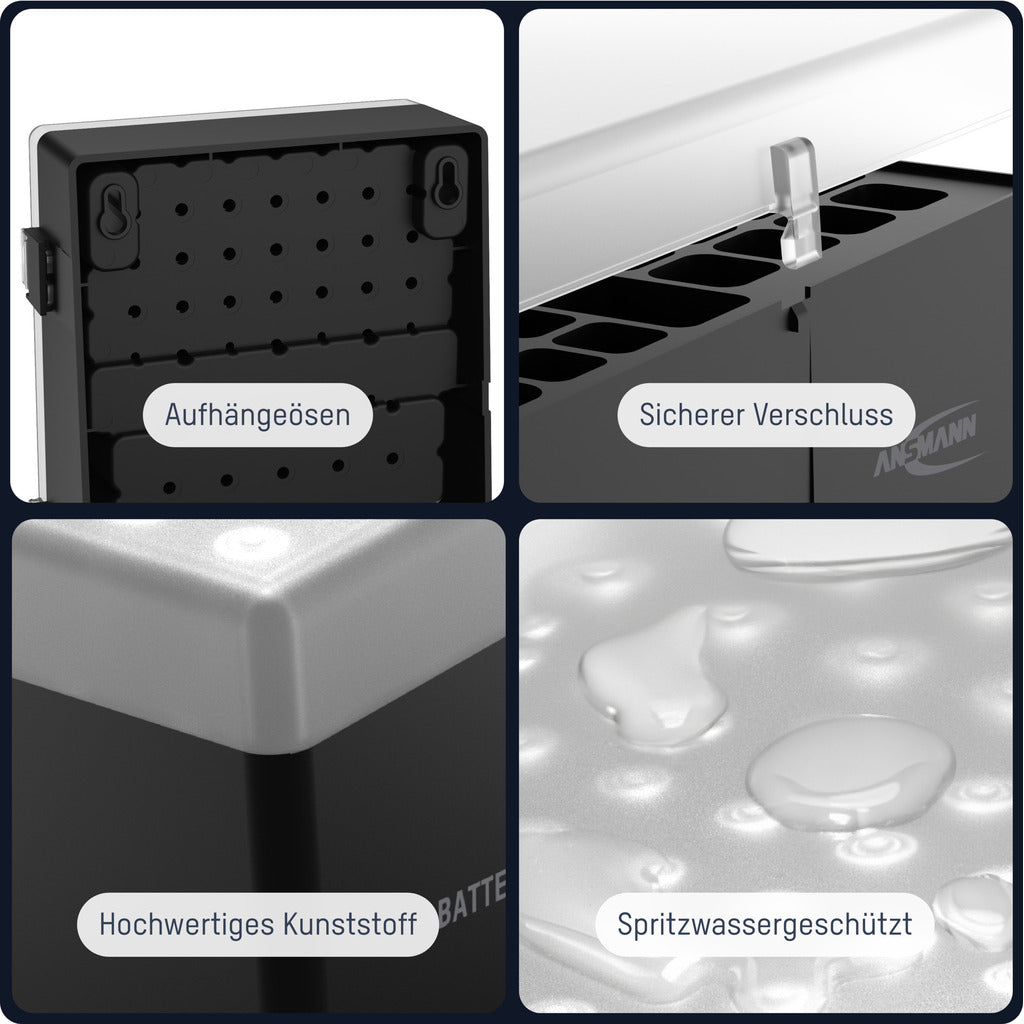 Aufhängeösen

Sicherer Verschluss

ANSMANN

Hochwertiges Kunststoff

BATTE

Spritzwassergeschützt