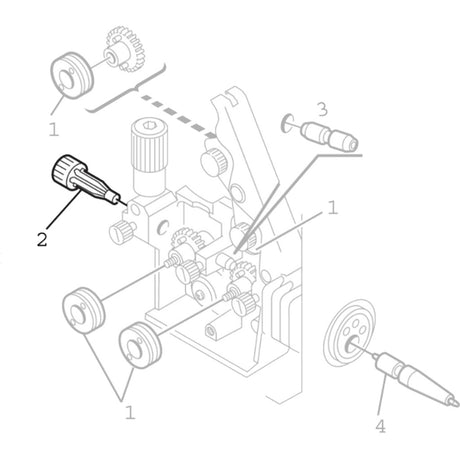 1
3
2
1
1
4